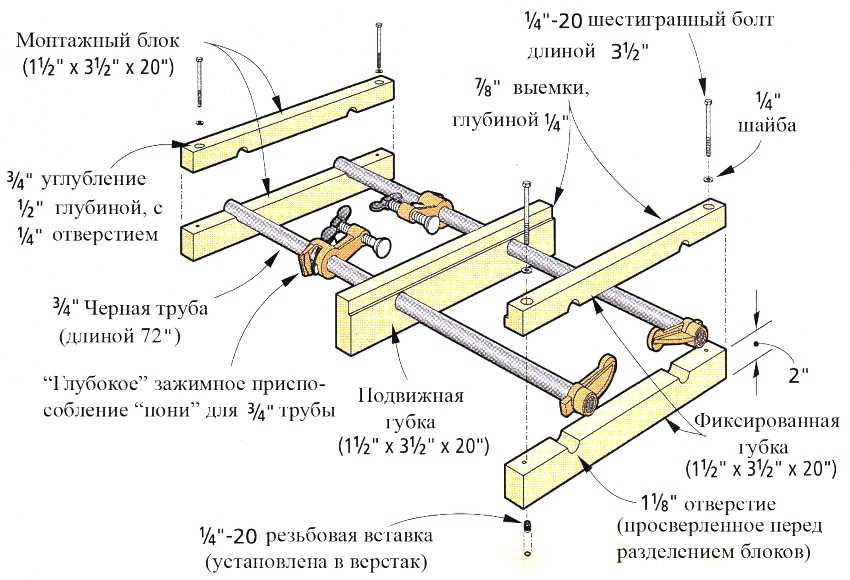 Монтажный блок
(1½" x 3½" x 20")

¼"-20 шестигранный болт
длиной 3½"

⅞" выемки,
глубиной ¼"

¼"
шайба

¾" углубление
½" глубиной, с
¼" отверстием

¾" Черная труба
(длиной 72")

"Глубокое" зажимное приспособление "пони" для ¾" трубы

Подвижная
губка
(1½" x 3½" x 20")

2"

Фиксированная
губка
(1½" x 3½" x 20")

1⅛" отверстие
(просверленное перед
разделением блоков)

¼"-20 резьбовая вставка
(установлена в верстак)