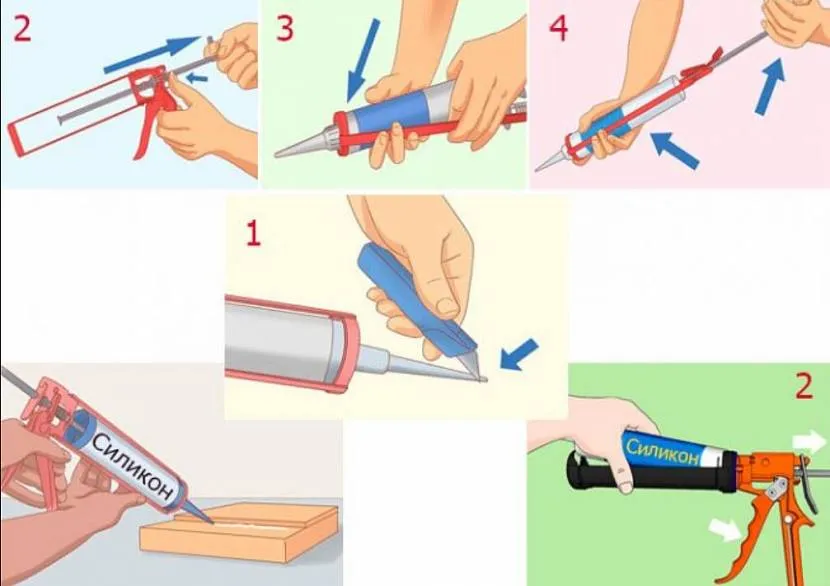 2

3

4

1

Силикон

2

Силикон