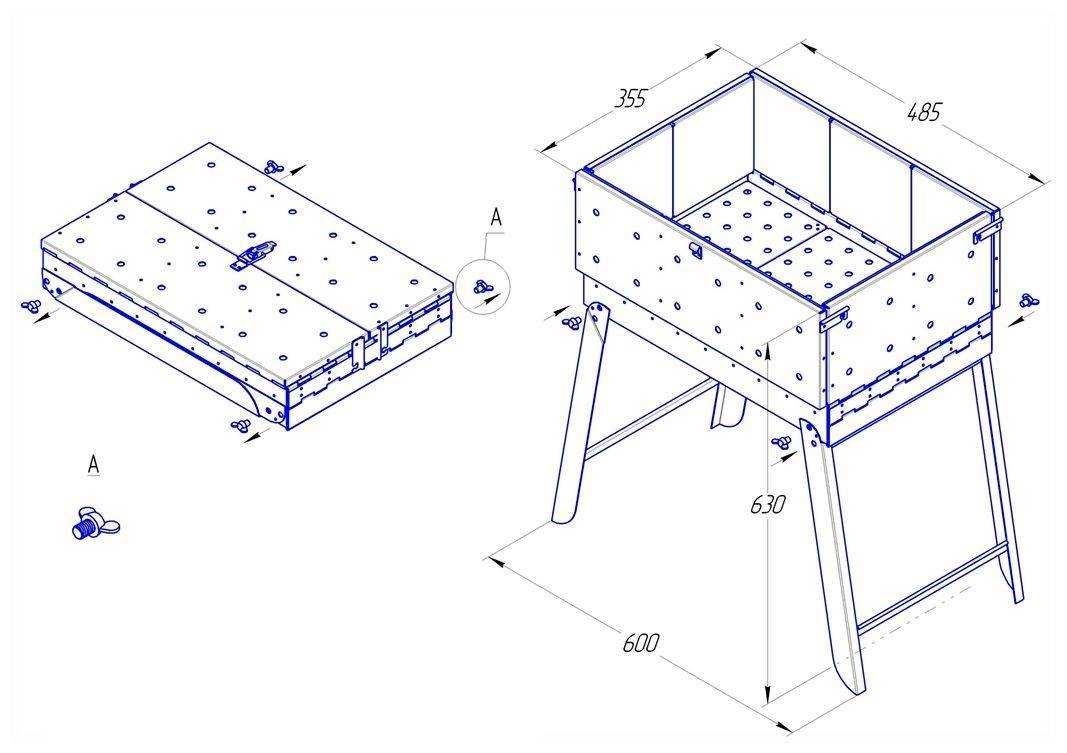 A

A

355

485

630

600