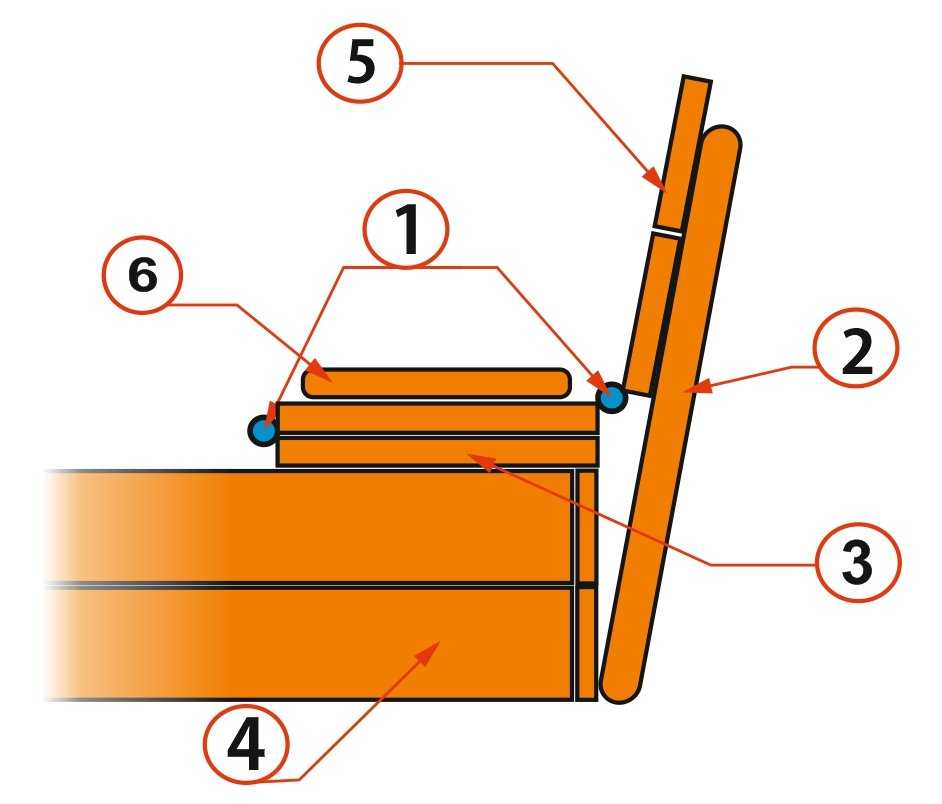 5
1
6
2
3
4