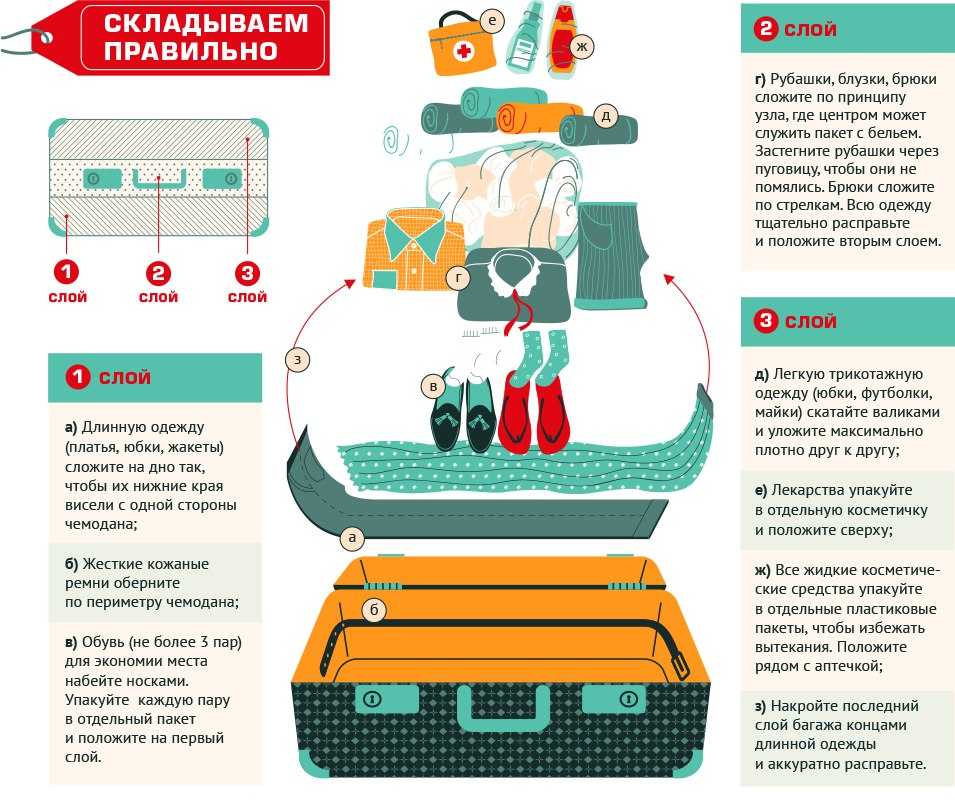 СКЛАДЫВАЕМ ПРАВИЛЬНО

1 слой
2 слой
3 слой

1 слой

а) Длинную одежду (платья, юбки, жакеты) сложите на дно так, чтобы их нижние края висели с одной стороны чемодана;

б) Жесткие кожаные ремни оберните по периметру чемодана;

в) Обувь (не более 3 пар) для экономии места набейте носками. Упакуйте каждую пару в отдельный пакет и положите на первый слой.

е
ж
д
г
з
в
а
б

2 слой

г) Рубашки, блузки, брюки сложите по принципу узла, где центром может служить пакет с бельем. Застегните рубашки через пуговицу, чтобы они не помялись. Брюки сложите по стрелкам. Всю одежду тщательно расправьте и положите вторым слоем.

3 слой

д) Легкую трикотажную одежду (юбки, футболки, майки) скатайте валиками и уложите максимально плотно друг к другу;

е) Лекарства упакуйте в отдельную косметичку и положите сверху;

ж) Все жидкие косметические средства упакуйте в отдельные пластиковые пакеты, чтобы избежать вытекания. Положите рядом с аптечкой;

з) Накройте последний слой багажа концами длинной одежды и аккуратно расправьте.