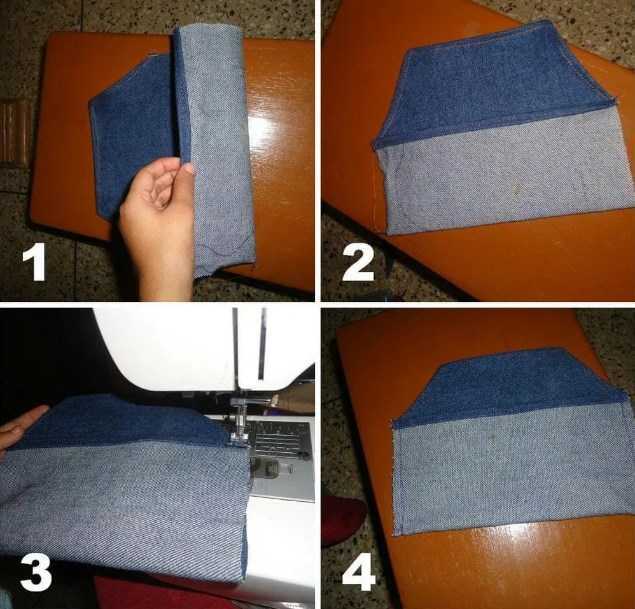 1
2
3
4