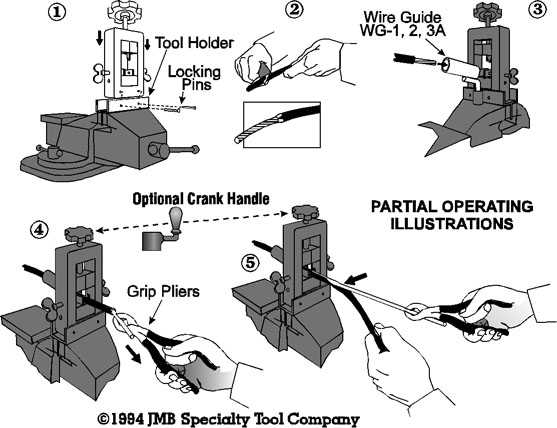 ①

Tool Holder

Locking Pins

②

Wire Guide WG-1, 2, 3A

③

Optional Crank Handle

PARTIAL OPERATING ILLUSTRATIONS

④

Grip Pliers

⑤

©1994 JMB Specialty Tool Company