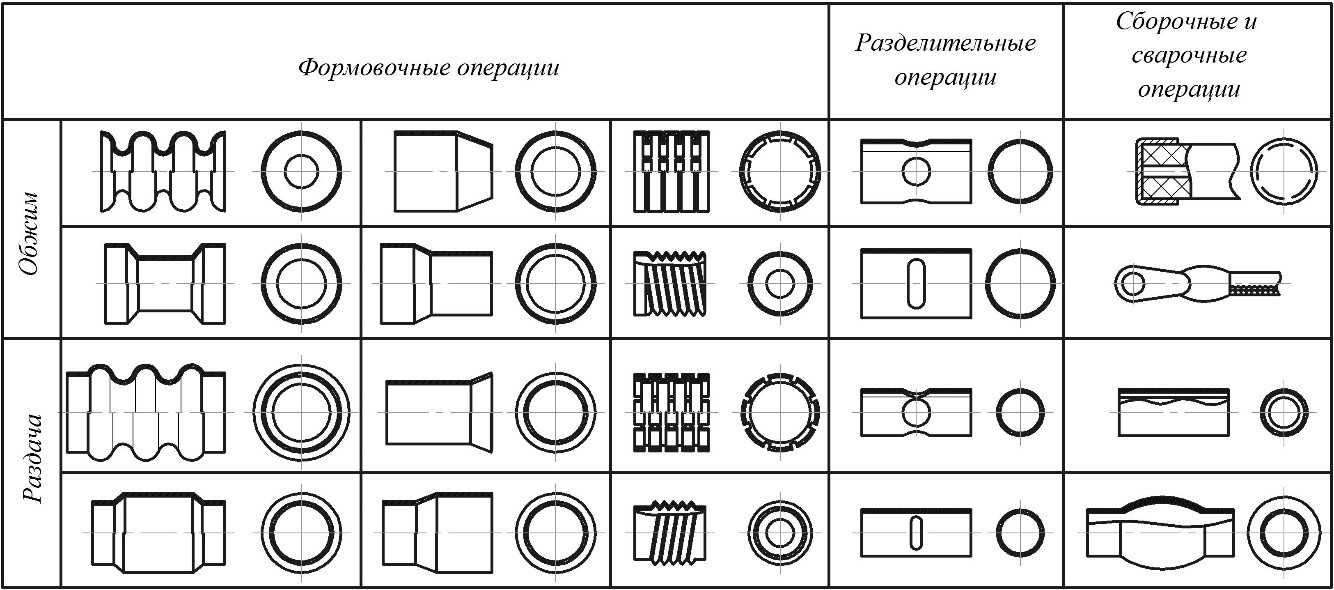 | | Формовочные операции | Разделительные операции | Сборочные и сварочные операции |
|---|---|---|---|
| Обжим | | | |
| Раздача | | | |