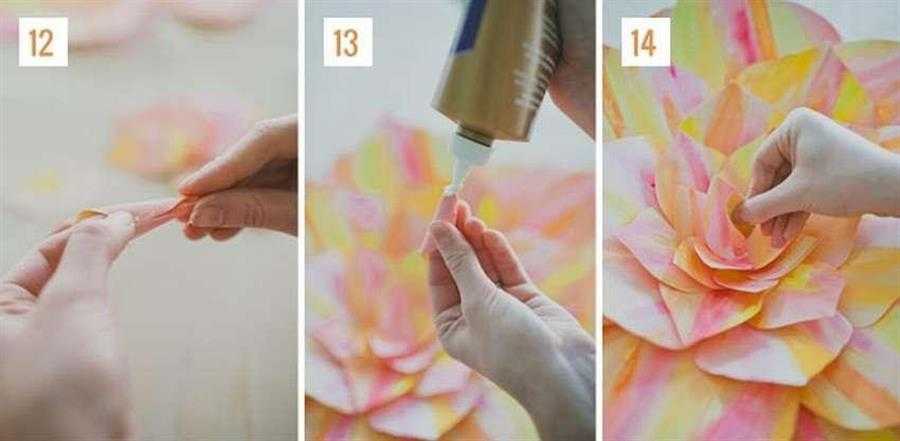 12

13

14