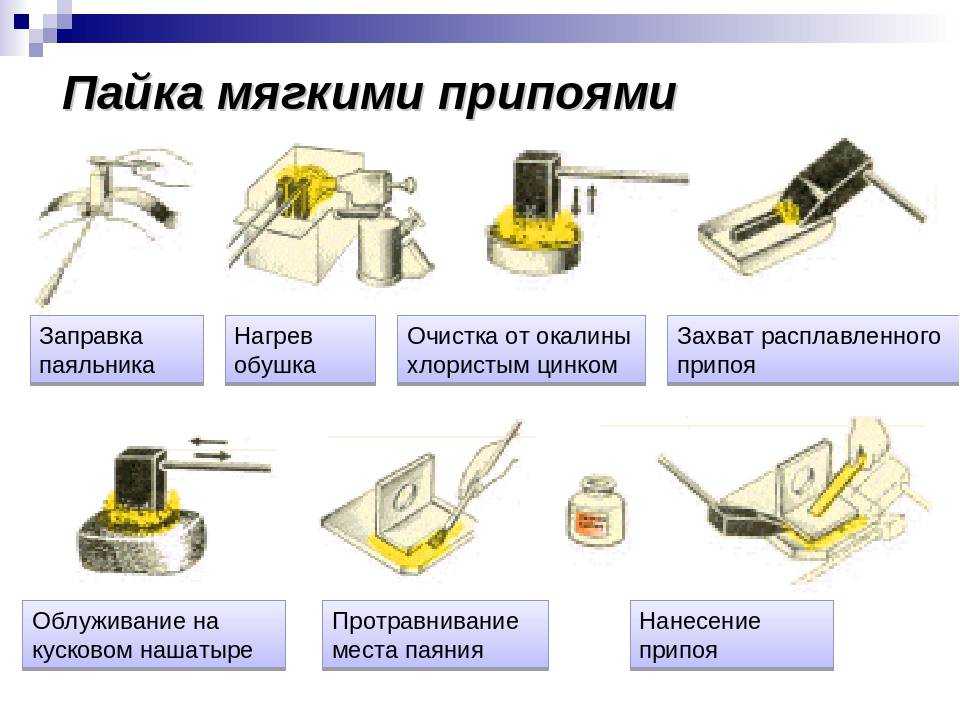 Пайка мягкими припоями

Заправка паяльника

Нагрев обушка

Очистка от окалины хлористым цинком

Захват расплавленного припоя

Облуживание на кусковом нашатыре

Протравнивание места паяния

Нанесение припоя