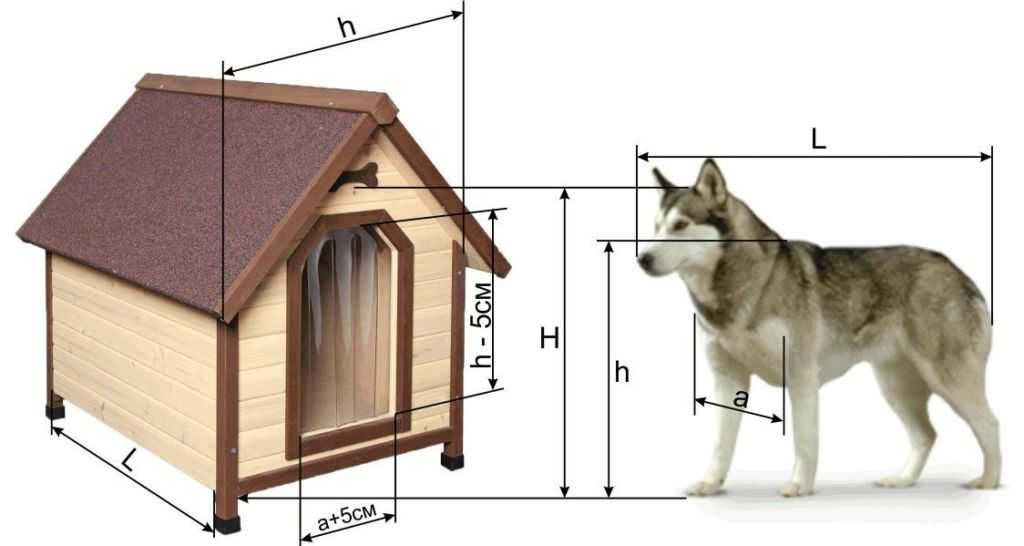 h
L
h - 5см
H
h
a
L
a+5см